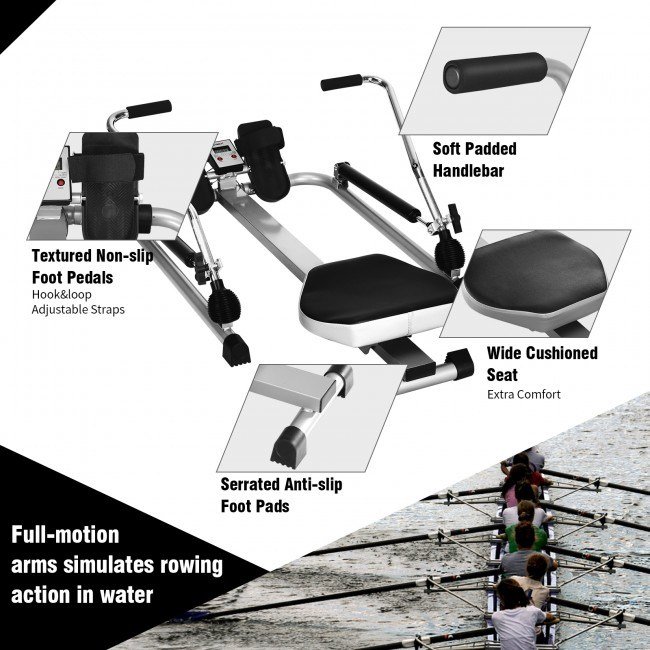 Soft Padded Handlebar

Textured Non-slip Foot Pedals
Hook&loop Adjustable Straps

Wide Cushioned Seat
Extra Comfort

Serrated Anti-slip Foot Pads

Full-motion arms simulates rowing action in water